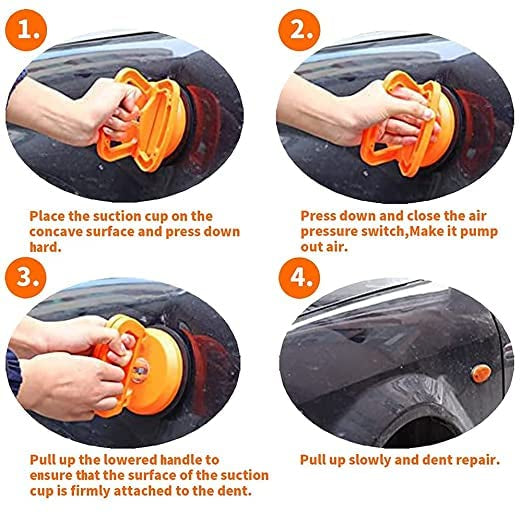 1.

Place the suction cup on the concave surface and press down hard.

2.

Press down and close the air pressure switch,Make it pump out air.

3.

Pull up the lowered handle to ensure that the surface of the suction cup is firmly attached to the dent.

4.

Pull up slowly and dent repair.