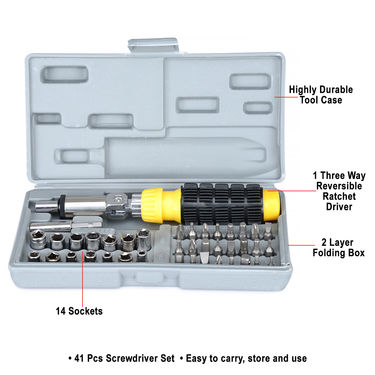 Highly Durable Tool Case

1 Three Way Reversible Ratchet Driver

2 Layer Folding Box

14 Sockets

• 41 Pcs Screwdriver Set • Easy to carry, store and use