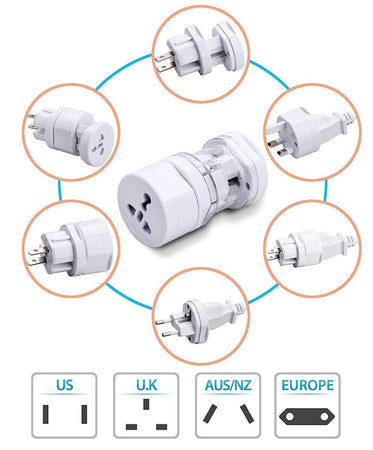 US

U.K

AUS/NZ

EUROPE