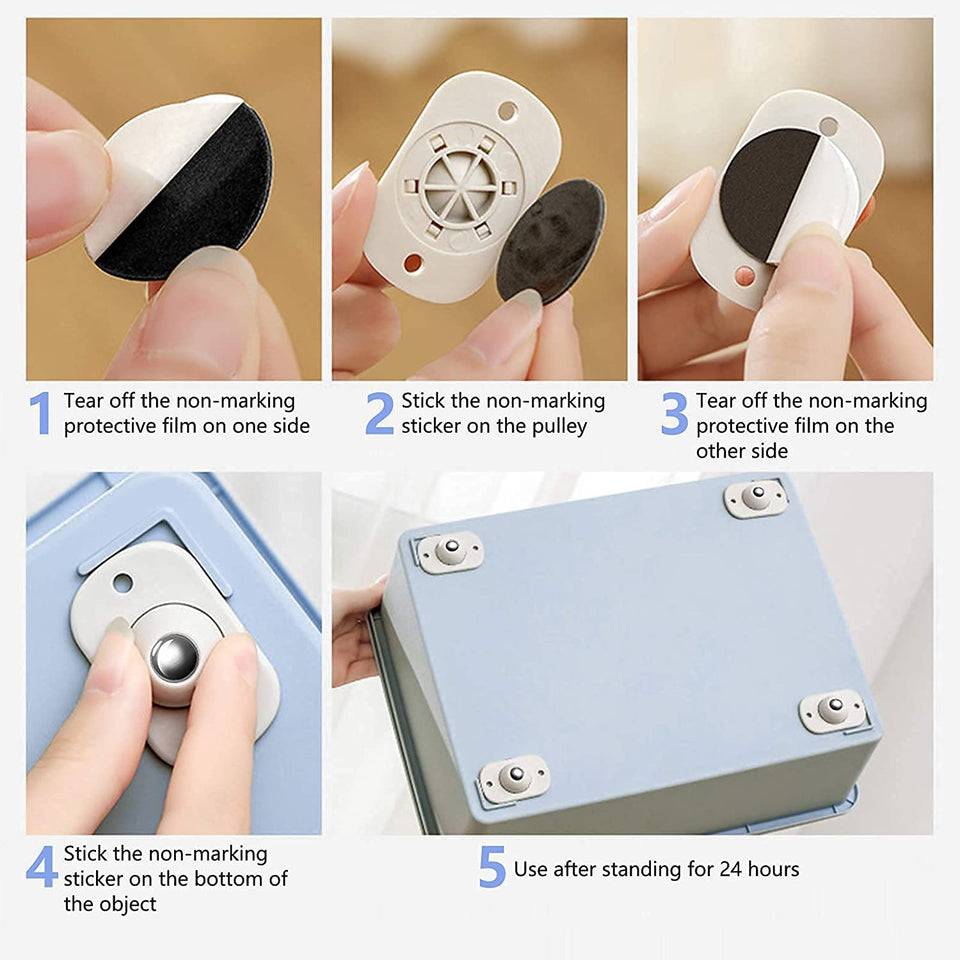 1 Tear off the non-marking protective film on one side

2 Stick the non-marking sticker on the pulley

3 Tear off the non-marking protective film on the other side

4 Stick the non-marking sticker on the bottom of the object

5 Use after standing for 24 hours