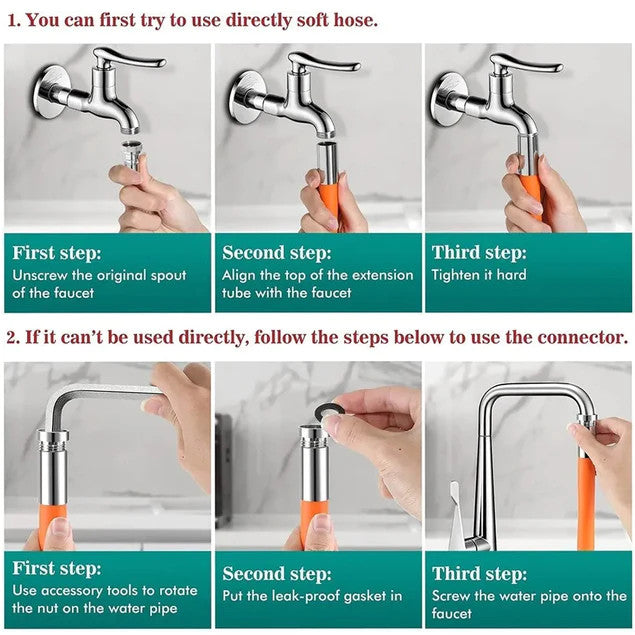 1. You can first try to use directly soft hose.

First step:
Unscrew the original spout of the faucet

Second step:
Align the top of the extension tube with the faucet

Third step:
Tighten it hard

2. If it can't be used directly, follow the steps below to use the connector.

First step:
Use accessory tools to rotate the nut on the water pipe

Second step:
Put the leak-proof gasket in

Third step:
Screw the water pipe onto the faucet